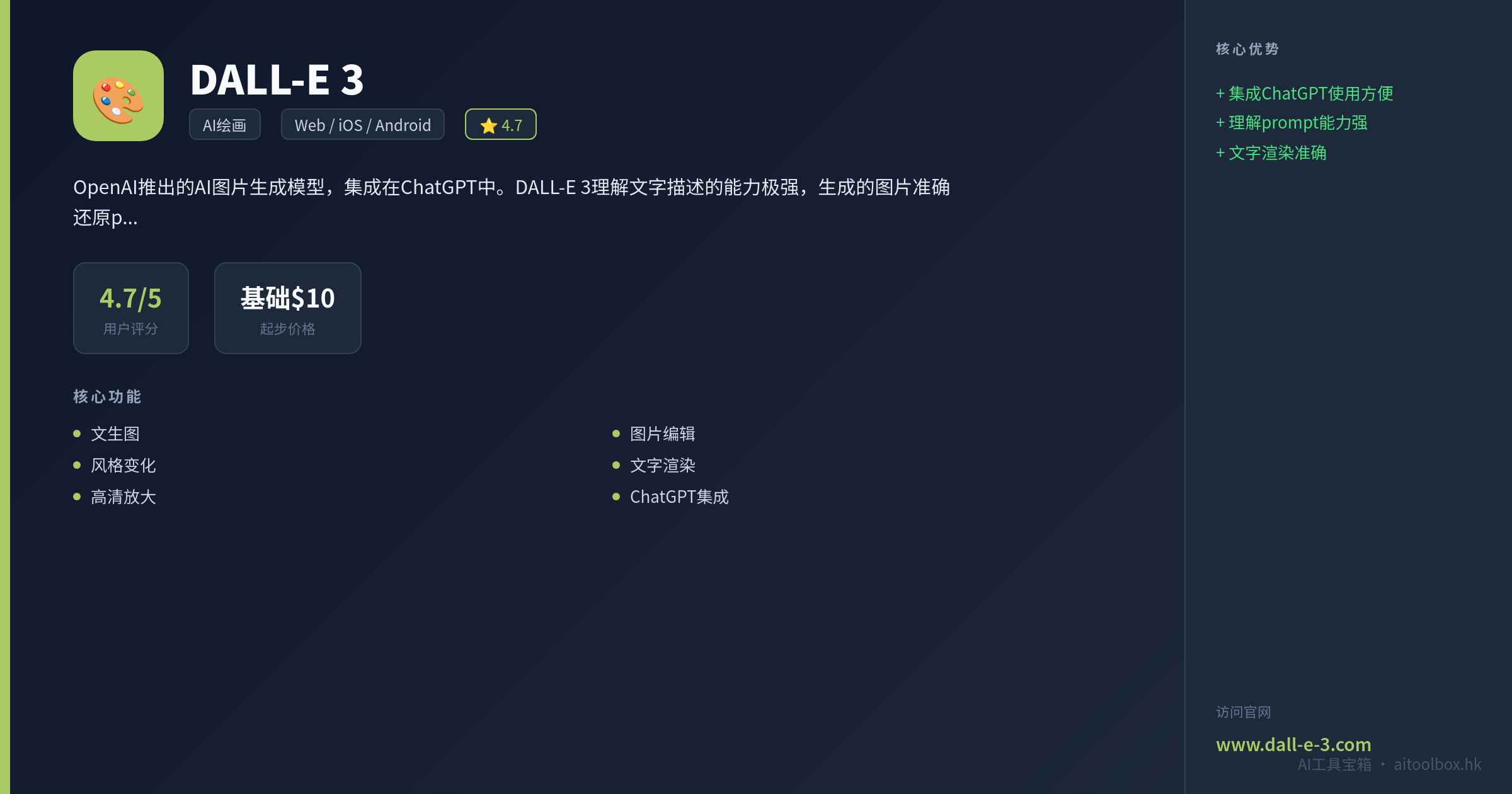 DALL-E 3

AI绘画 Web / iOS / Android ⭐ 4.7

OpenAI推出的AI图片生成模型，集成在ChatGPT中。DALL-E 3理解文字描述的能力极强，生成的图片准确还原p...

4.7/5
用户评分

基础$10
起步价格

核心功能

- 文生图
- 风格变化
- 高清放大
- 图片编辑
- 文字渲染
- ChatGPT集成

核心优势

+ 集成ChatGPT使用方便
+ 理解prompt能力强
+ 文字渲染准确

访问官网

www.dall-e-3.com

AI工具宝箱 · aitoolbox.hk