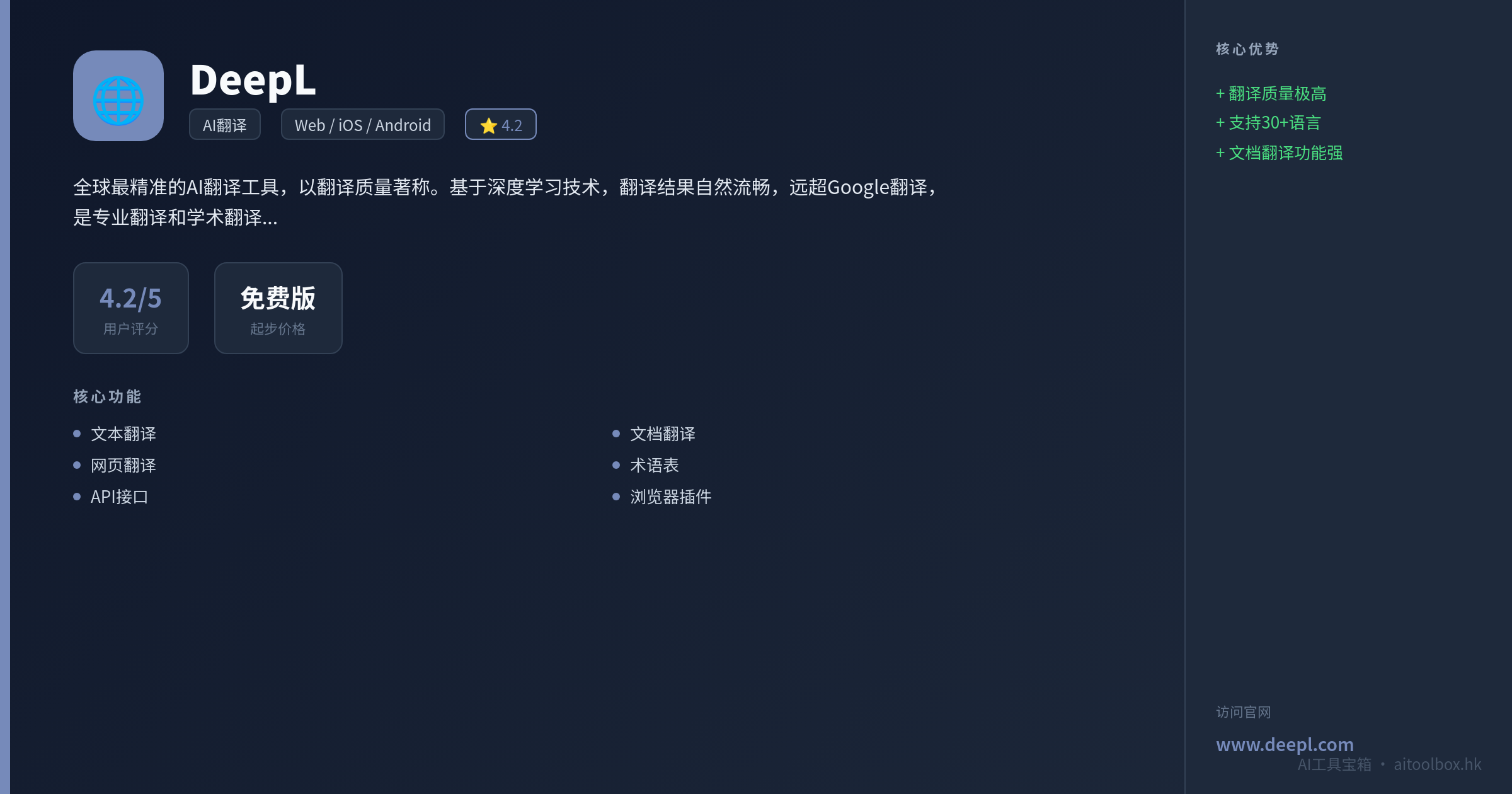 DeepL

AI翻译 Web / iOS / Android ⭐ 4.2

全球最精准的AI翻译工具，以翻译质量著称。基于深度学习技术，翻译结果自然流畅，远超Google翻译，是专业翻译和学术翻译...

4.2/5
用户评分

免费版
起步价格

核心功能

- 文本翻译
- 网页翻译
- API接口
- 文档翻译
- 术语表
- 浏览器插件

核心优势

+ 翻译质量极高
+ 支持30+语言
+ 文档翻译功能强

访问官网

www.deepl.com

AI工具宝箱 · aitoolbox.hk