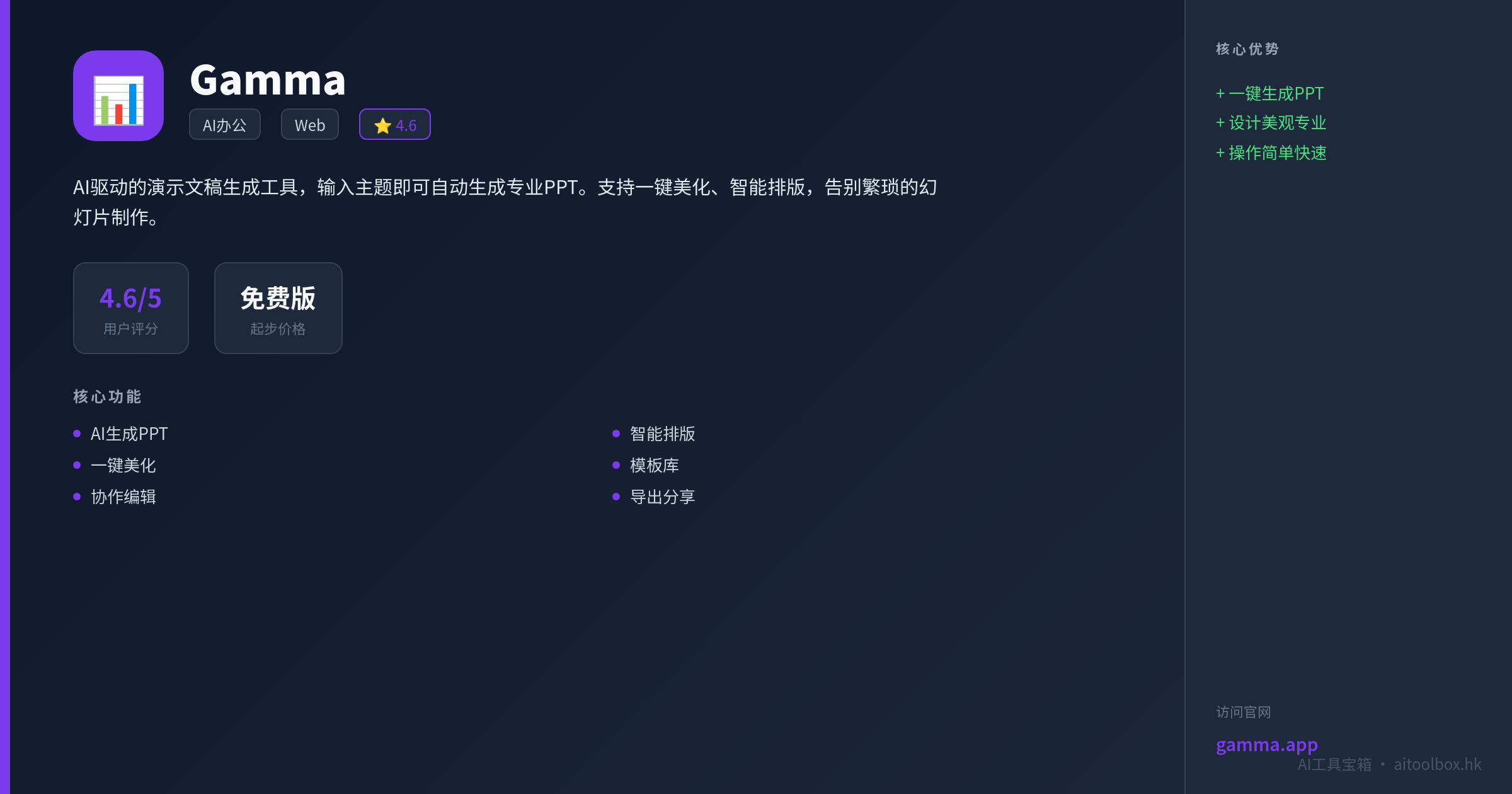 Gamma

AI办公 Web ⭐ 4.6

AI驱动的演示文稿生成工具，输入主题即可自动生成专业PPT。支持一键美化、智能排版，告别繁琐的幻灯片制作。

4.6/5
用户评分

免费版
起步价格

核心功能

- AI生成PPT
- 一键美化
- 协作编辑
- 智能排版
- 模板库
- 导出分享

核心优势

+ 一键生成PPT
+ 设计美观专业
+ 操作简单快速

访问官网

gamma.app

AI工具宝箱 · aitoolbox.hk