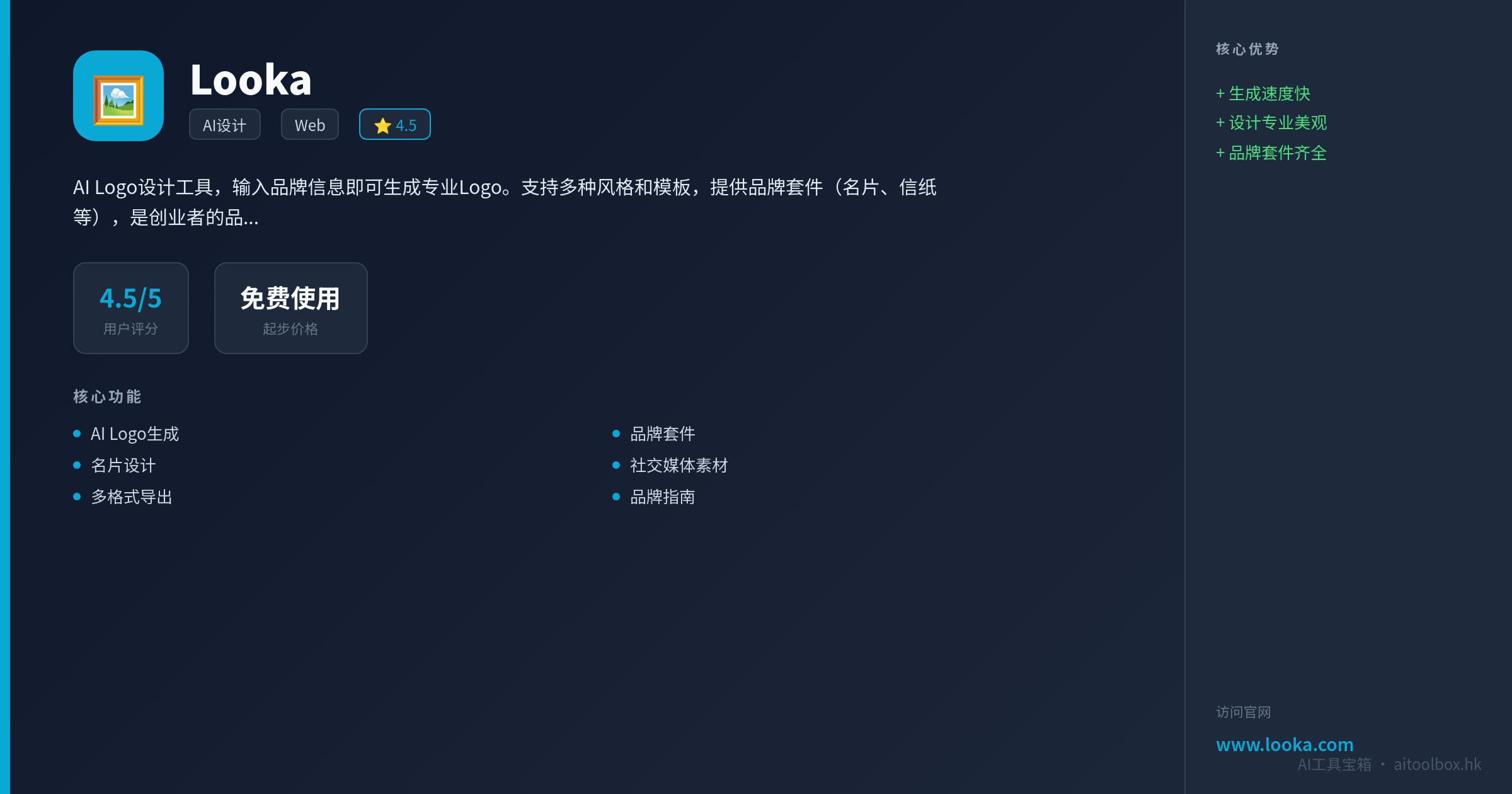 Looka

AI设计

Web

⭐ 4.5

AI Logo设计工具，输入品牌信息即可生成专业Logo。支持多种风格和模板，提供品牌套件（名片、信纸等），是创业者的品...

4.5/5
用户评分

免费使用
起步价格

核心功能

- AI Logo生成
- 名片设计
- 多格式导出
- 品牌套件
- 社交媒体素材
- 品牌指南

核心优势

+ 生成速度快
+ 设计专业美观
+ 品牌套件齐全

访问官网

www.looka.com

AI工具宝箱 · aitoolbox.hk