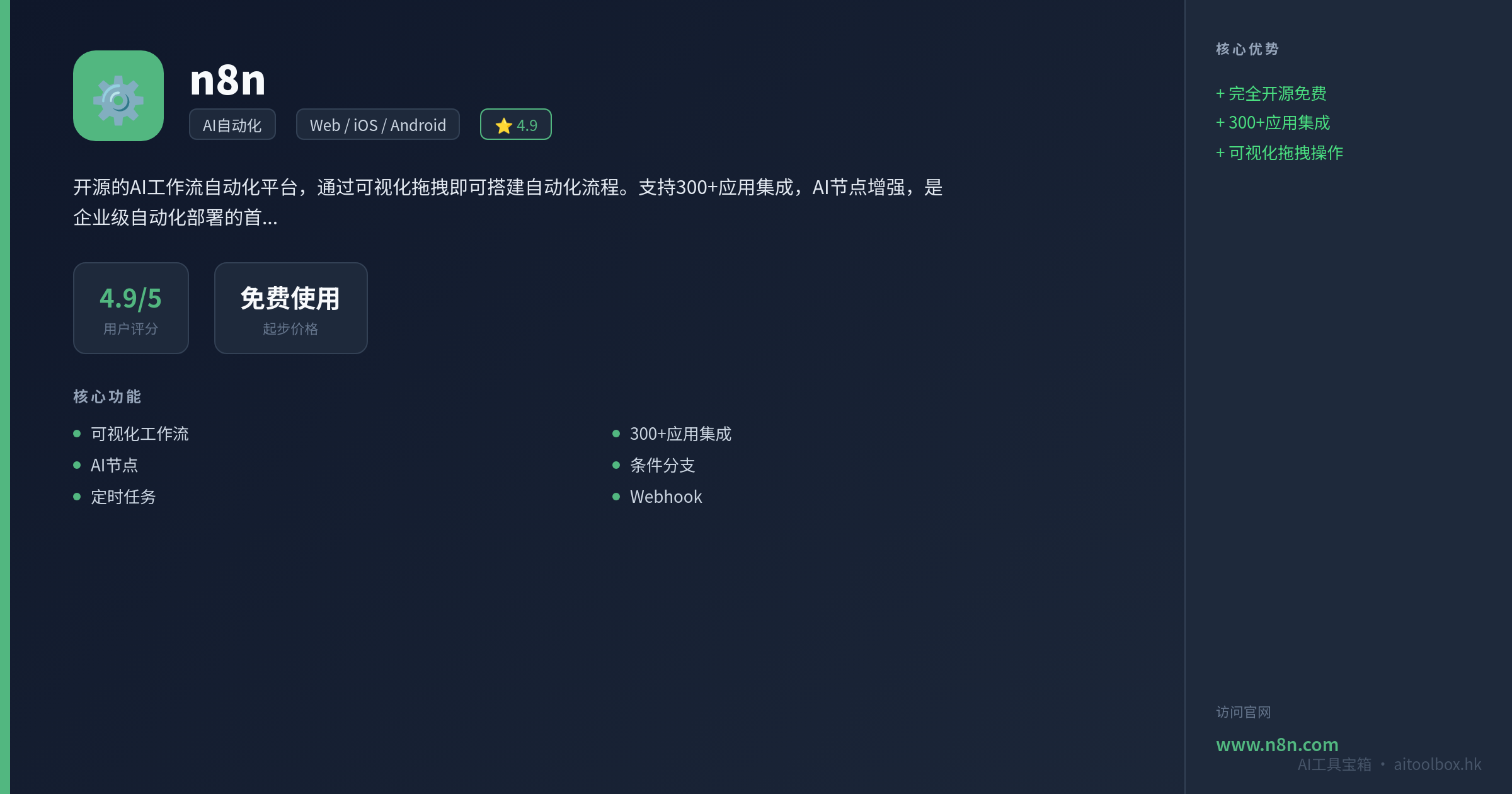 n8n

AI自动化 Web / iOS / Android ⭐ 4.9

开源的AI工作流自动化平台，通过可视化拖拽即可搭建自动化流程。支持300+应用集成，AI节点增强，是企业级自动化部署的首...

4.9/5
用户评分

免费使用
起步价格

核心功能

- 可视化工作流
- AI节点
- 定时任务
- 300+应用集成
- 条件分支
- Webhook

核心优势

+ 完全开源免费
+ 300+应用集成
+ 可视化拖拽操作

访问官网

www.n8n.com

AI工具宝箱 · aitoolbox.hk