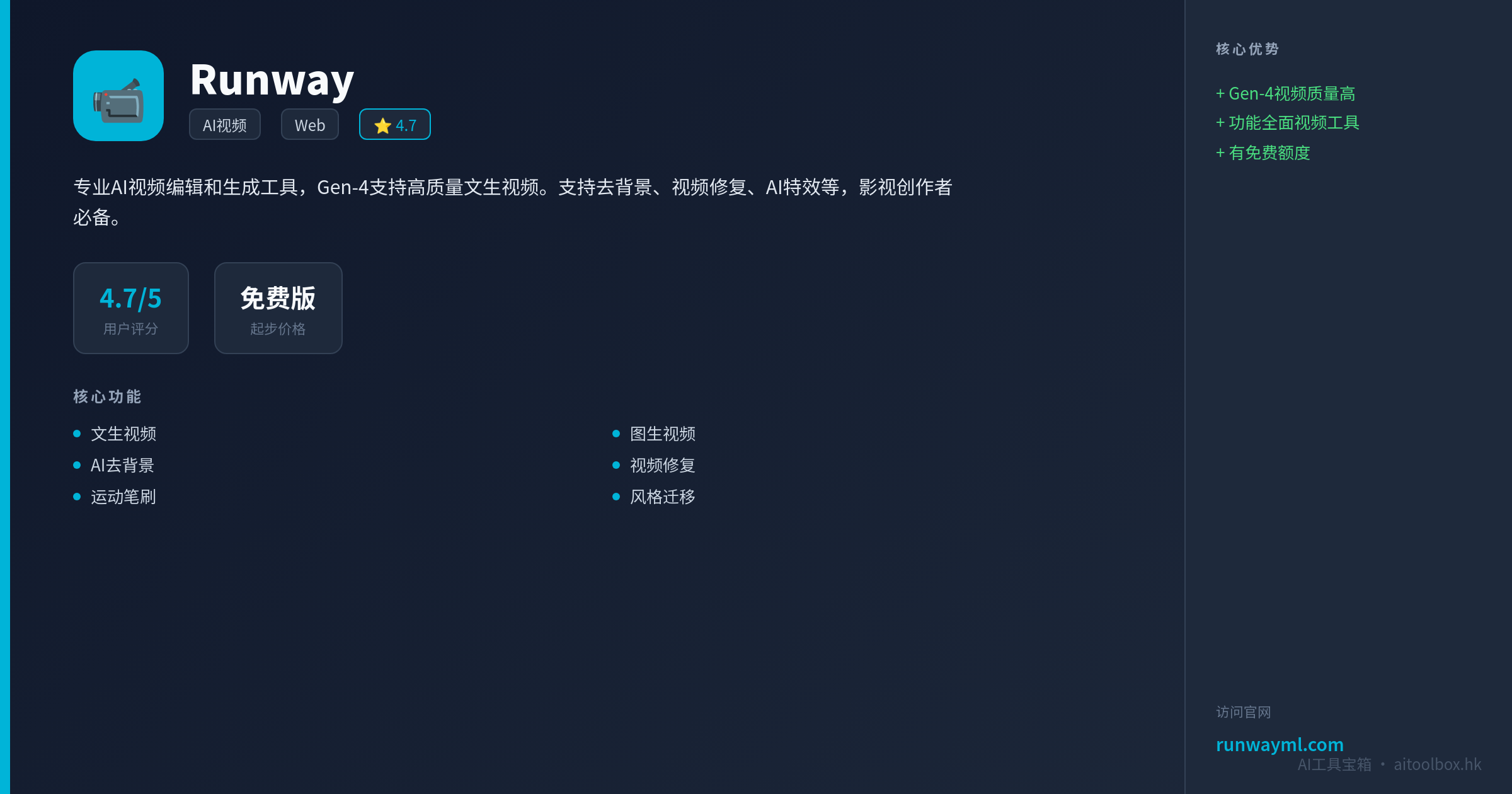 Runway

AI视频 Web ⭐ 4.7

专业AI视频编辑和生成工具，Gen-4支持高质量文生视频。支持去背景、视频修复、AI特效等，影视创作者必备。

4.7/5
用户评分

免费版
起步价格

核心功能

- 文生视频
- AI去背景
- 运动笔刷

- 图生视频
- 视频修复
- 风格迁移

核心优势

+ Gen-4视频质量高
+ 功能全面视频工具
+ 有免费额度

访问官网

runwayml.com

AI工具宝箱 · aitoolbox.hk