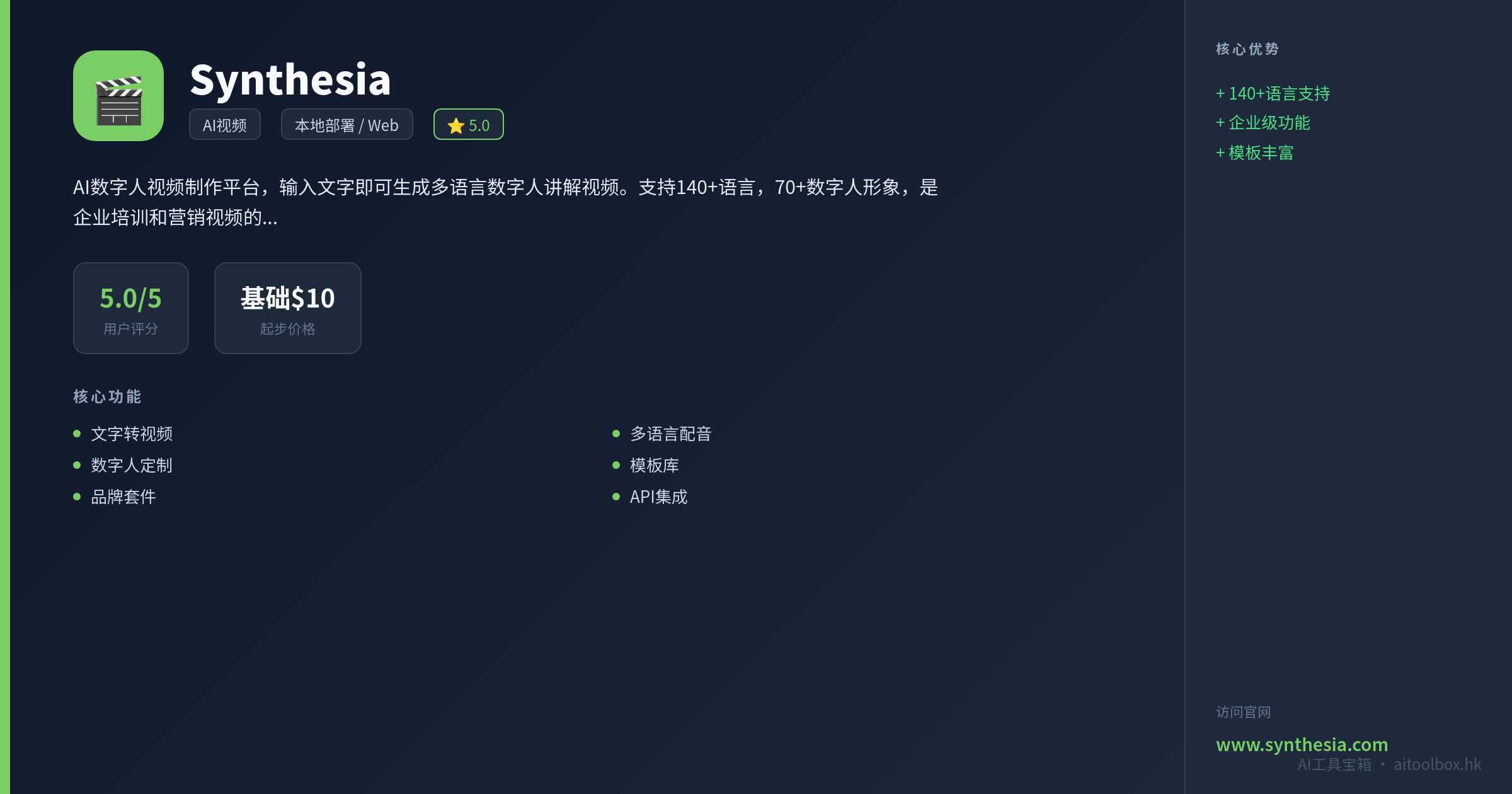 Synthesia

AI视频
本地部署 / Web
⭐ 5.0

AI数字人视频制作平台，输入文字即可生成多语言数字人讲解视频。支持140+语言，70+数字人形象，是企业培训和营销视频的...

5.0/5
用户评分

基础$10
起步价格

核心功能

- 文字转视频
- 数字人定制
- 品牌套件
- 多语言配音
- 模板库
- API集成

核心优势

+ 140+语言支持
+ 企业级功能
+ 模板丰富

访问官网

www.synthesia.com

AI工具宝箱 · aitoolbox.hk