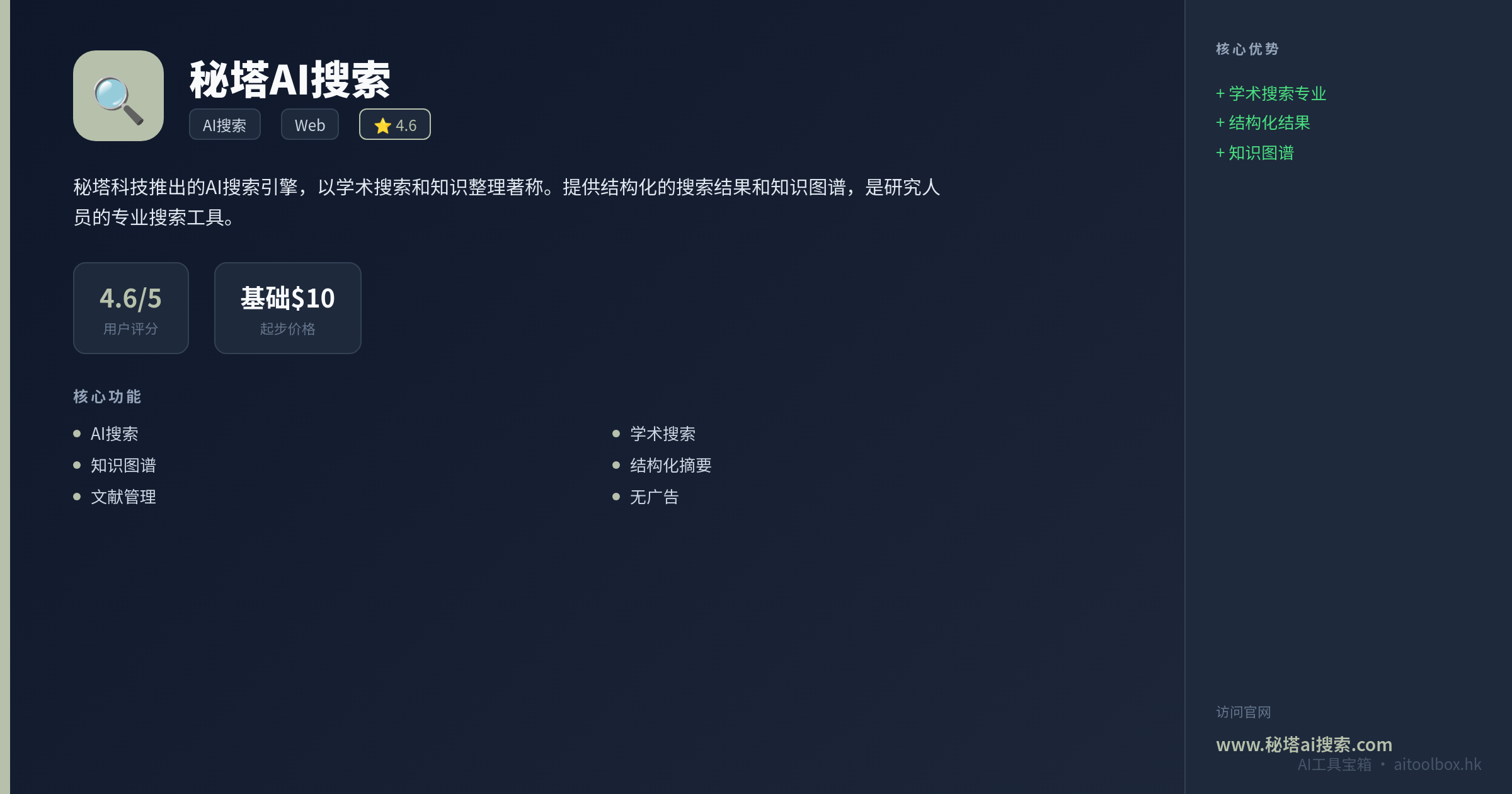 秘塔AI搜索

AI搜索 Web ⭐ 4.6

秘塔科技推出的AI搜索引擎，以学术搜索和知识整理著称。提供结构化的搜索结果和知识图谱，是研究人员的专业搜索工具。

4.6/5
用户评分

基础$10
起步价格

核心功能

- AI搜索
- 知识图谱
- 文献管理
- 学术搜索
- 结构化摘要
- 无广告

核心优势

+ 学术搜索专业
+ 结构化结果
+ 知识图谱

访问官网

www.秘塔ai搜索.com

AI工具宝箱 · aitoolbox.hk